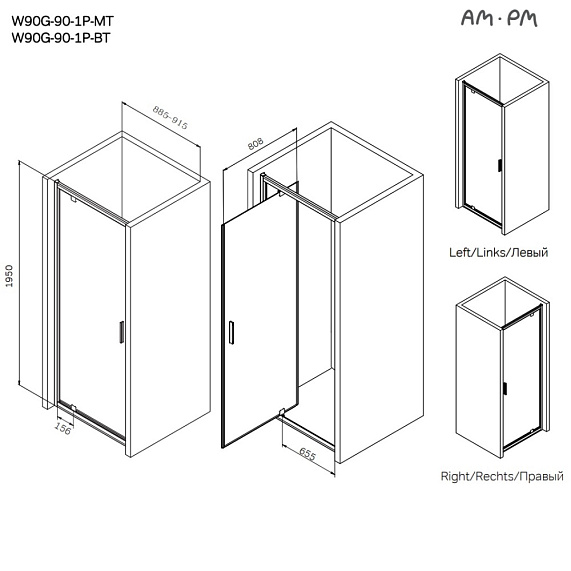 W90G-90-1P-MT
W90G-90-1P-BT

AM·PM

885-915

808

1950

156

655

Left/Links/Левый

Right/Rechts/Правый