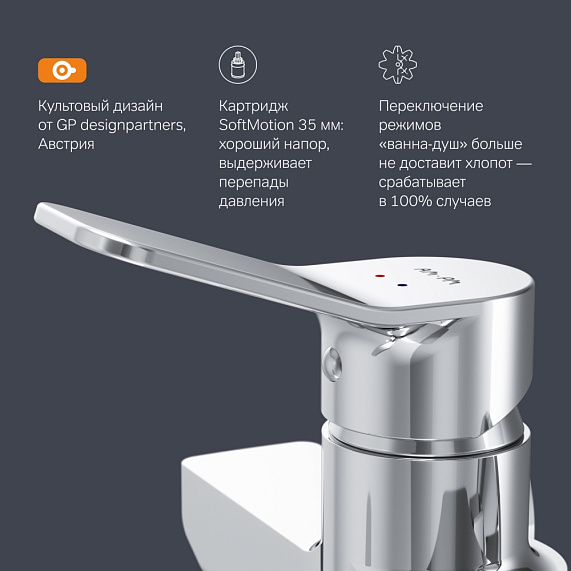 Культовый дизайн от GP designpartners, Австрия

Картридж SoftMotion 35 мм: хороший напор, выдерживает перепады давления

Переключение режимов «ванна-душ» больше не доставит хлопот — срабатывает в 100% случаев

AM·PM