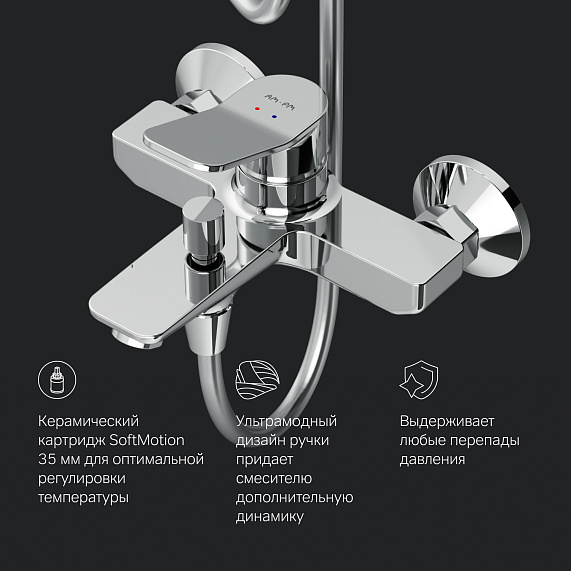 AM·PM

Керамический картридж SoftMotion 35 мм для оптимальной регулировки температуры

Ультрамодный дизайн ручки придает смесителю дополнительную динамику

Выдерживает любые перепады давления